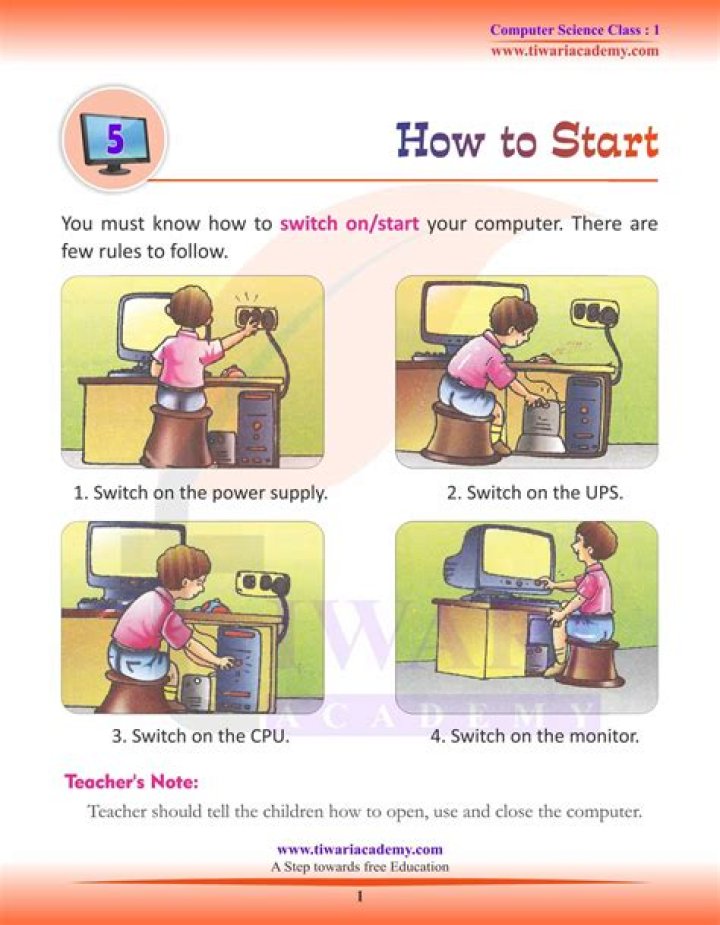 Computer Science Class : 1
www.tiwariacademy.com

5

How to Start

You must know how to switch on/start your computer. There are few rules to follow.

1. Switch on the power supply.

2. Switch on the UPS.

3. Switch on the CPU.

4. Switch on the monitor.

TIWARI ACADEMY

Teacher's Note:
Teacher should tell the children how to open, use and close the computer.

www.tiwariacademy.com
A Step towards free Education

1